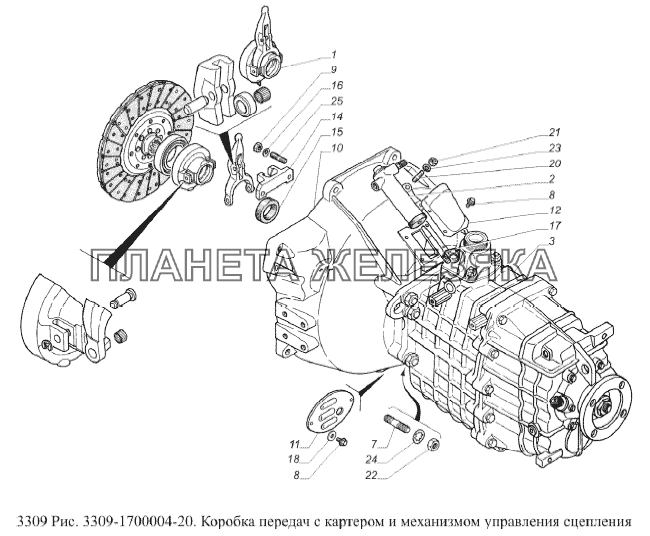 1
9
16
25
14
15
10
21
23
20
2
8
12
17
3
ПЛАНЕТА ЖЕЛЕЗЯКА
11
18
8
7
24
22

3309 Рис. 3309-1700004-20. Коробка передач с картером и механизмом управления сцепления